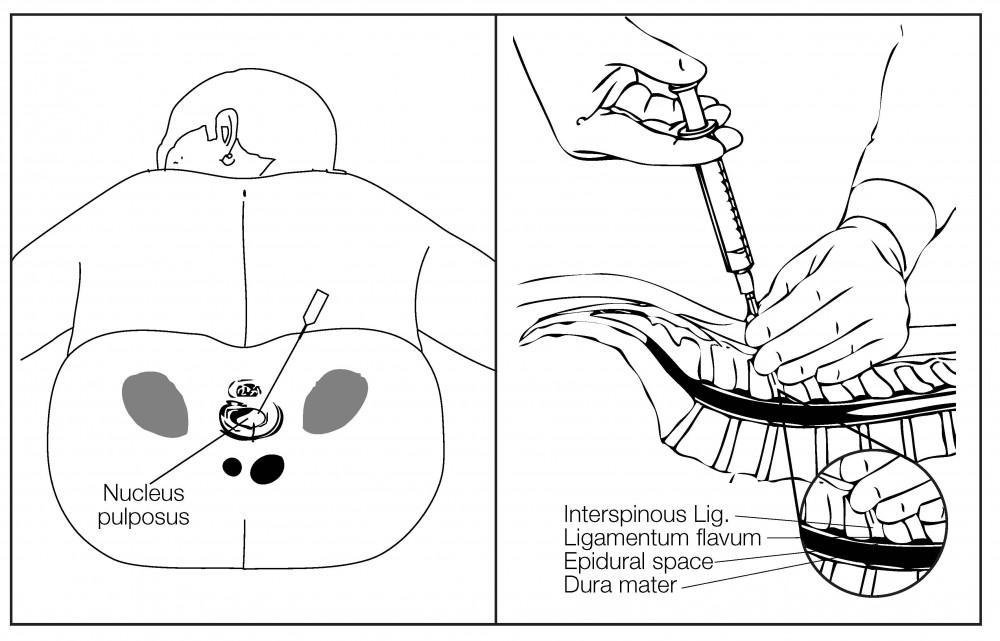 Nucleus pulposus

Interspinous Lig.
Ligamentum flavum
Epidural space
Dura mater