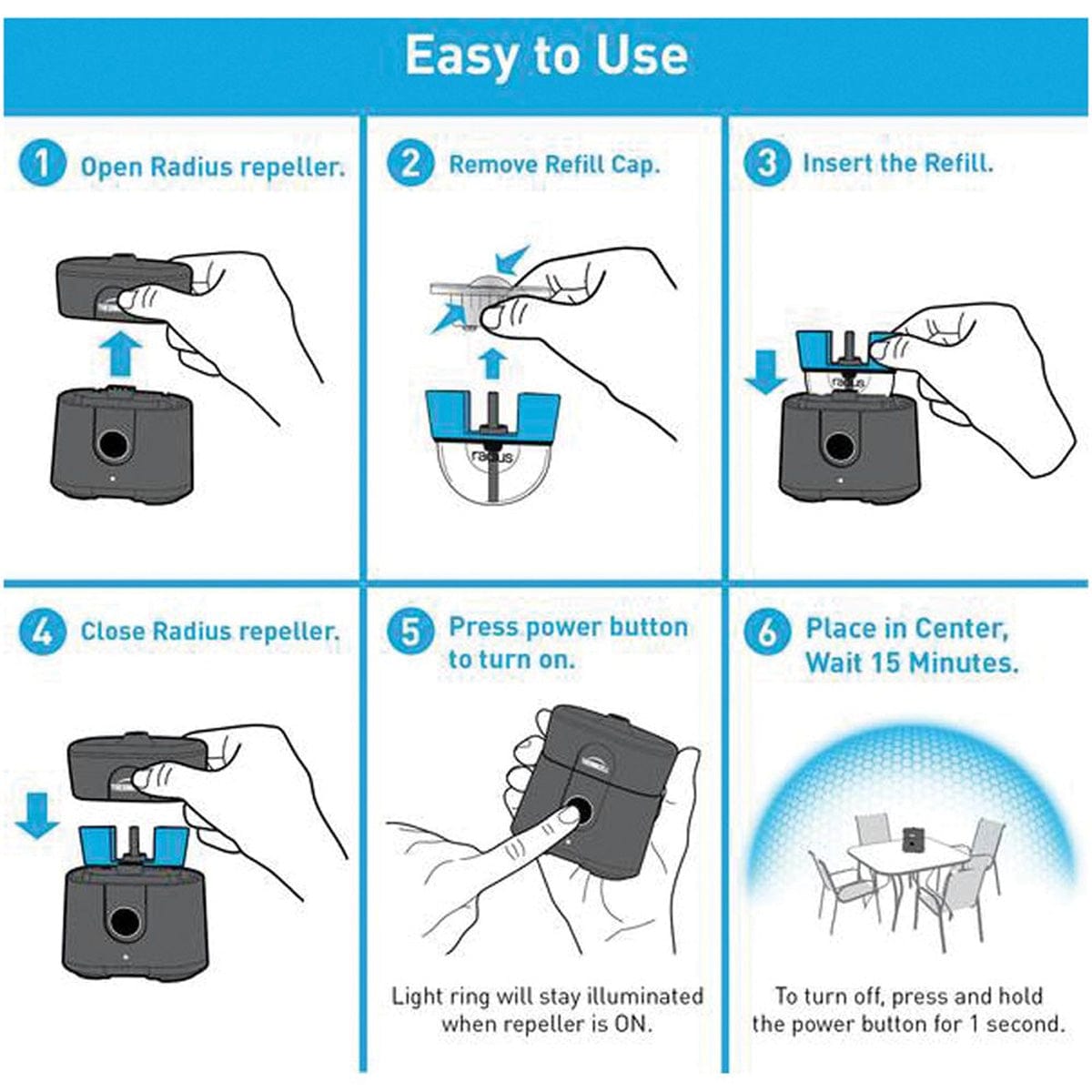 Easy to Use

1 Open Radius repeller.

2 Remove Refill Cap.

radius

3 Insert the Refill.

radius

4 Close Radius repeller.

5 Press power button to turn on.

Light ring will stay illuminated when repeller is ON.

6 Place in Center, Wait 15 Minutes.

To turn off, press and hold the power button for 1 second.