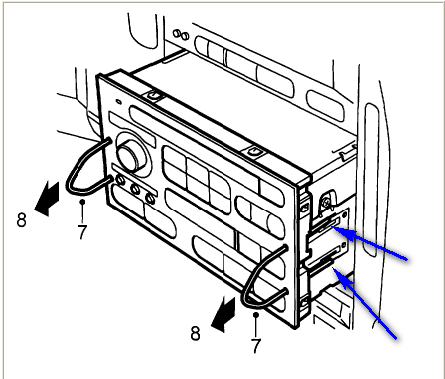 8
7
8
7