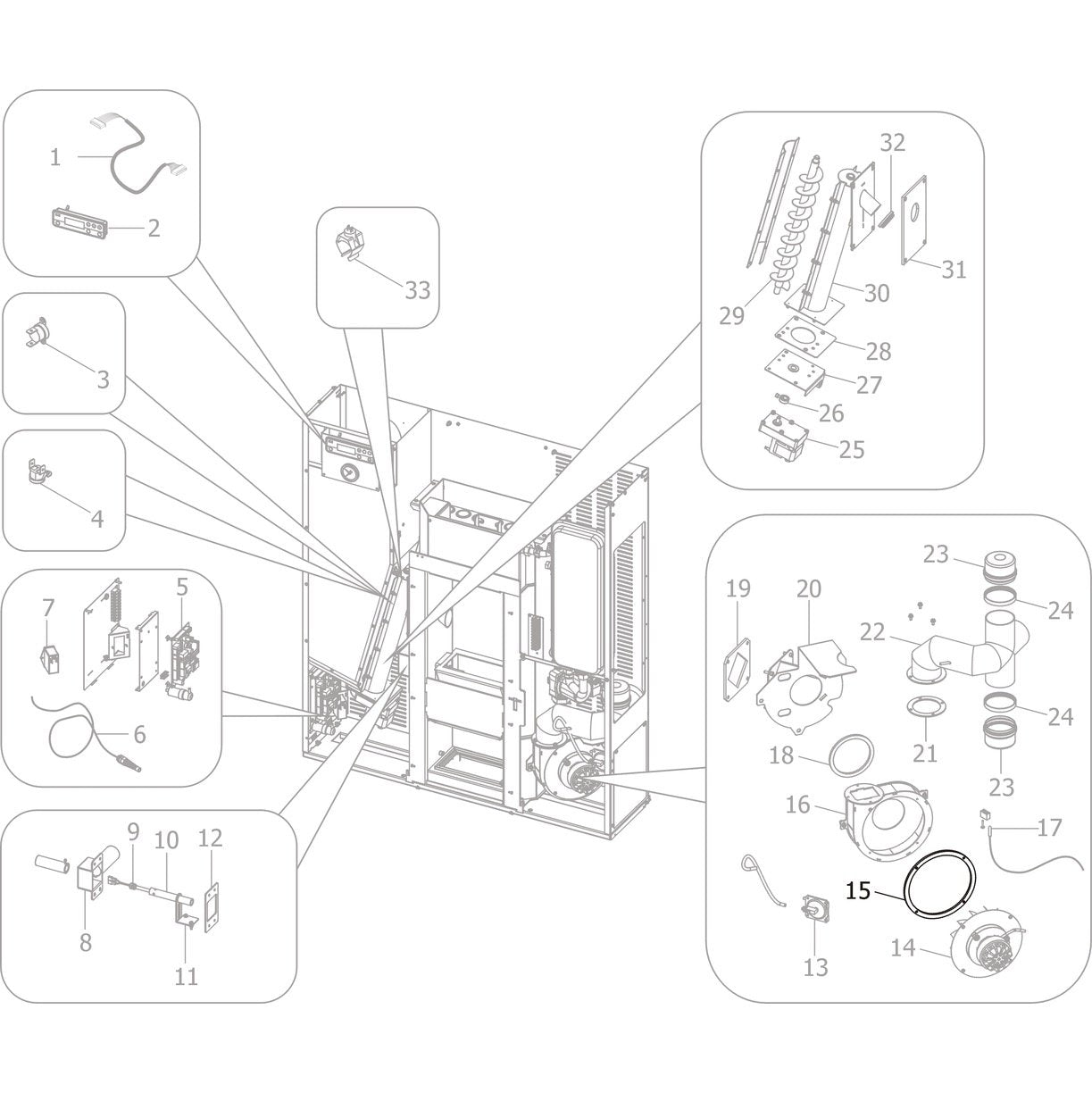 1
2
3
4
7
5
6
9
10
12
8
11
33
32
31
30
29
28
27
26
25
23
24
19
20
22
24
21
18
23
16
17
15
13
14