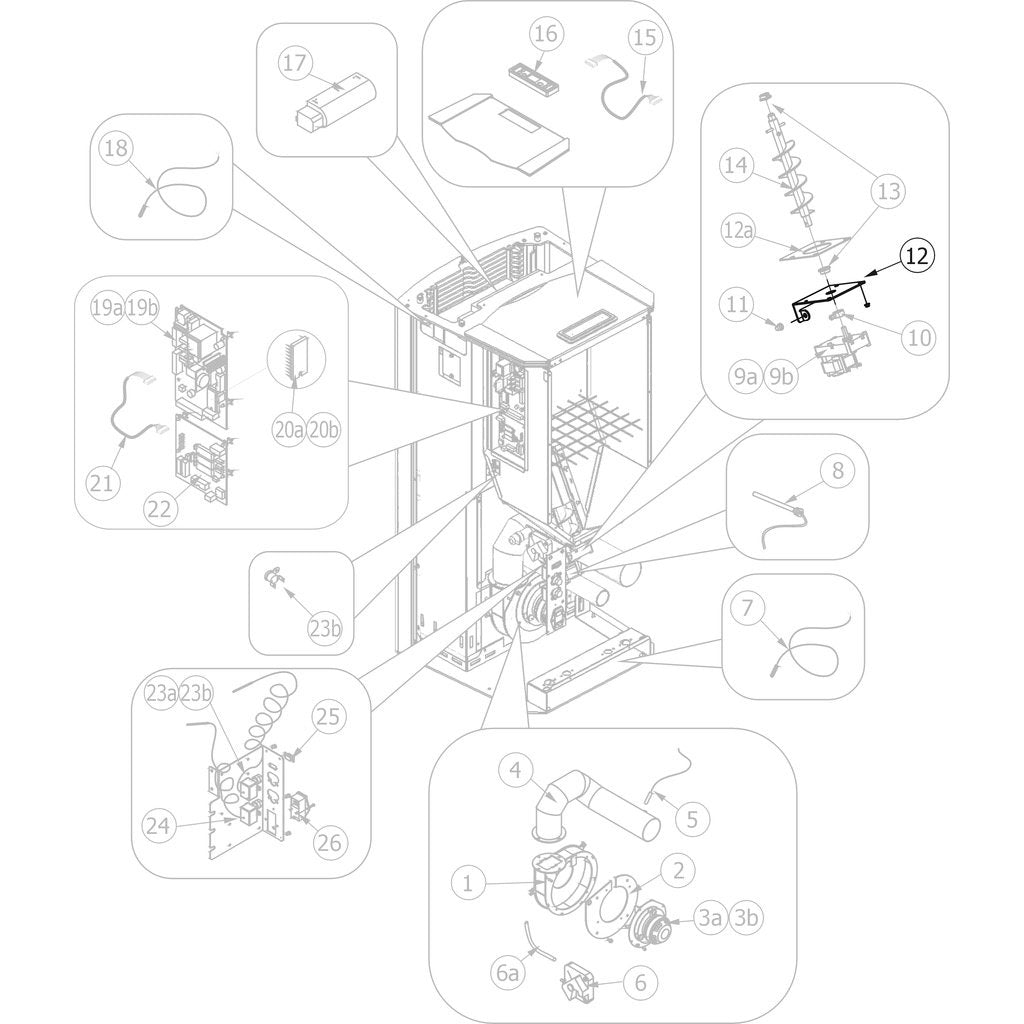 17
16
15
18
14
13
12a
12
11
10
9a
9b
19a
19b
20a
20b
21
22
8
23b
7
23a
23b
25
24
26
4
5
1
2
3a
3b
6a
6