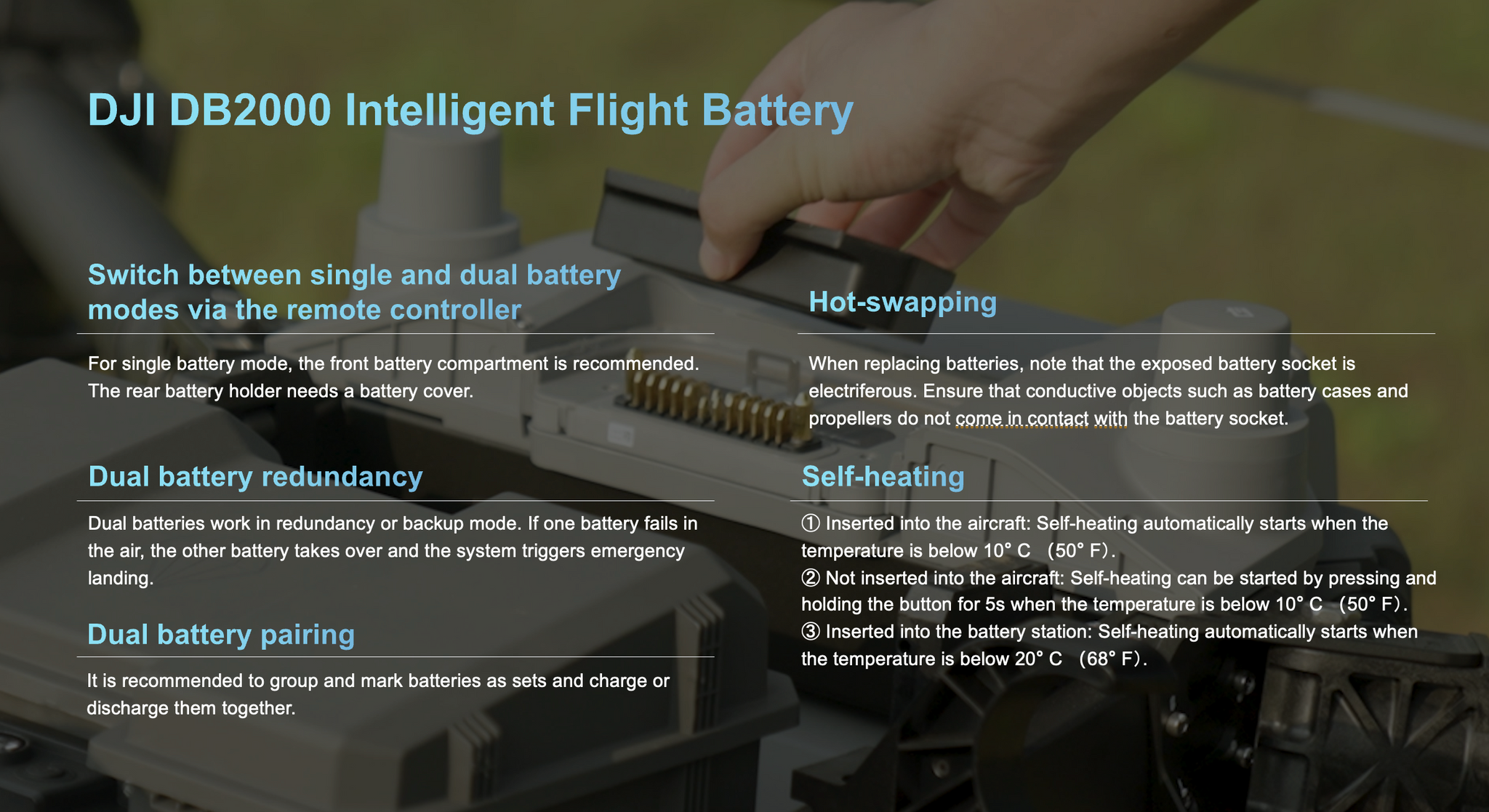 DJI DB2000 Intelligent Flight Battery

Switch between single and dual battery modes via the remote controller

For single battery mode, the front battery compartment is recommended. The rear battery holder needs a battery cover.

Dual battery redundancy

Dual batteries work in redundancy or backup mode. If one battery fails in the air, the other battery takes over and the system triggers emergency landing.

Dual battery pairing

It is recommended to group and mark batteries as sets and charge or discharge them together.

Hot-swapping

When replacing batteries, note that the exposed battery socket is electriferous. Ensure that conductive objects such as battery cases and propellers do not come in contact with the battery socket.

Self-heating

① Inserted into the aircraft: Self-heating automatically starts when the temperature is below 10° C （50° F）.
② Not inserted into the aircraft: Self-heating can be started by pressing and holding the button for 5s when the temperature is below 10° C （50° F）.
③ Inserted into the battery station: Self-heating automatically starts when the temperature is below 20° C （68° F）.